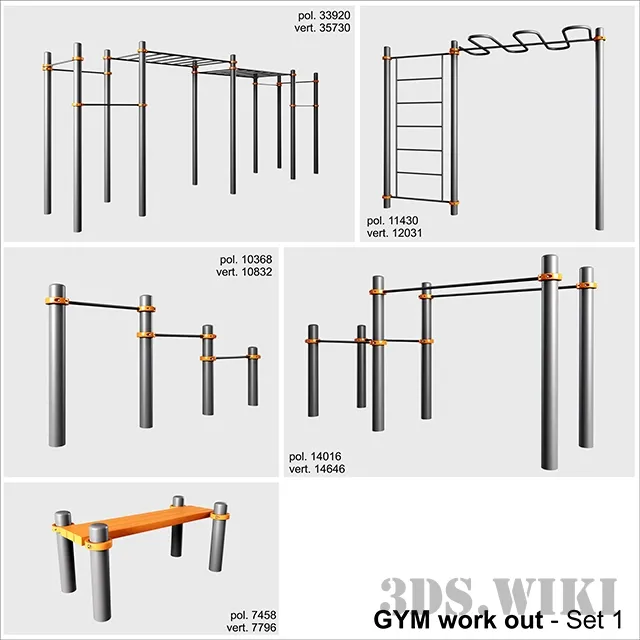 pol. 33920
vert. 35730

pol. 11430
vert. 12031

pol. 10368
vert. 10832

pol. 14016
vert. 14646

pol. 7458
vert. 7796

3DS.WIKI

GYM work out - Set 1